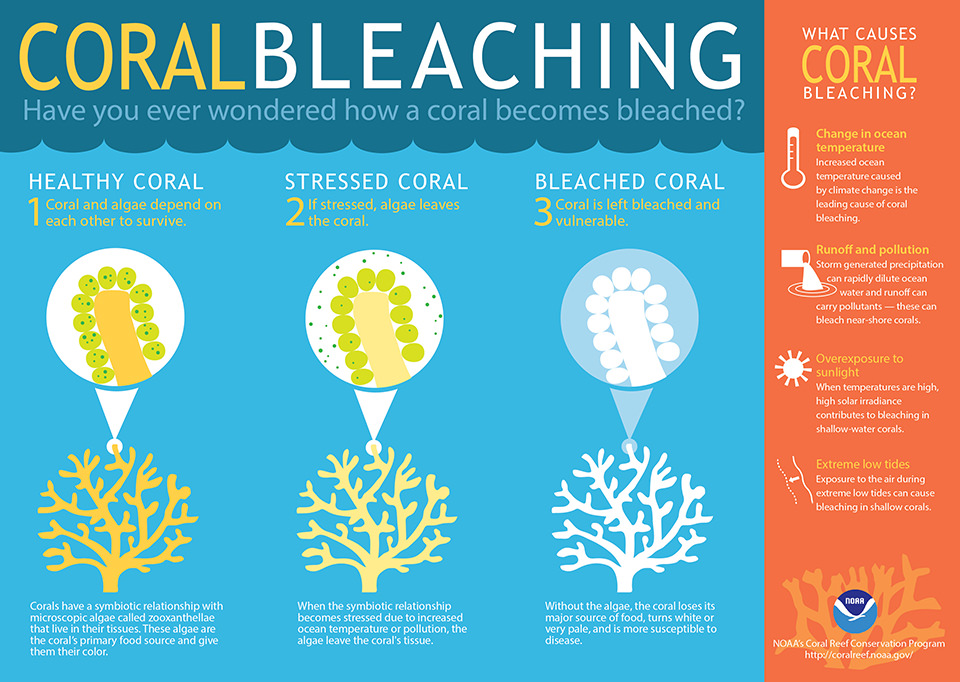 CORALBLEACHING

Have you ever wondered how a coral becomes bleached?

HEALTHY CORAL

1 Coral and algae depend on each other to survive.

Corals have a symbiotic relationship with microscopic algae called zooxanthellae that live in their tissues. These algae are the coral's primary food source and give them their color.

STRESSED CORAL

2 If stressed, algae leaves the coral.

When the symbiotic relationship becomes stressed due to increased ocean temperature or pollution, the algae leave the coral's tissue.

BLEACHED CORAL

3 Coral is left bleached and vulnerable.

Without the algae, the coral loses its major source of food, turns white or very pale, and is more susceptible to disease.

WHAT CAUSES CORAL BLEACHING?

Change in ocean temperature
Increased ocean temperature caused by climate change is the leading cause of coral bleaching.

Runoff and pollution
Storm generated precipitation can rapidly dilute ocean water and runoff can carry pollutants — these can bleach near-shore corals.

Overexposure to sunlight
When temperatures are high, high solar irradiance contributes to bleaching in shallow-water corals.

Extreme low tides
Exposure to the air during extreme low tides can cause bleaching in shallow corals.

NOAA

NOAA's Coral Reef Conservation Program
http://coralreef.noaa.gov/